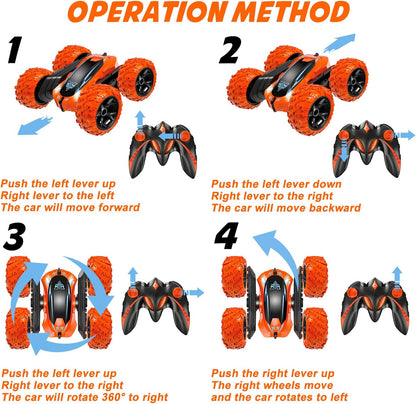 OPERATION METHOD

1

Push the left lever up
Right lever to the left
The car will move forward

2

Push the left lever down
Right lever to the right
The car will move backward

3

Push the left lever up
Right lever to the right
The car will rotate 360° to right

4

Push the right lever up
The right wheels move
and the car rotates to left