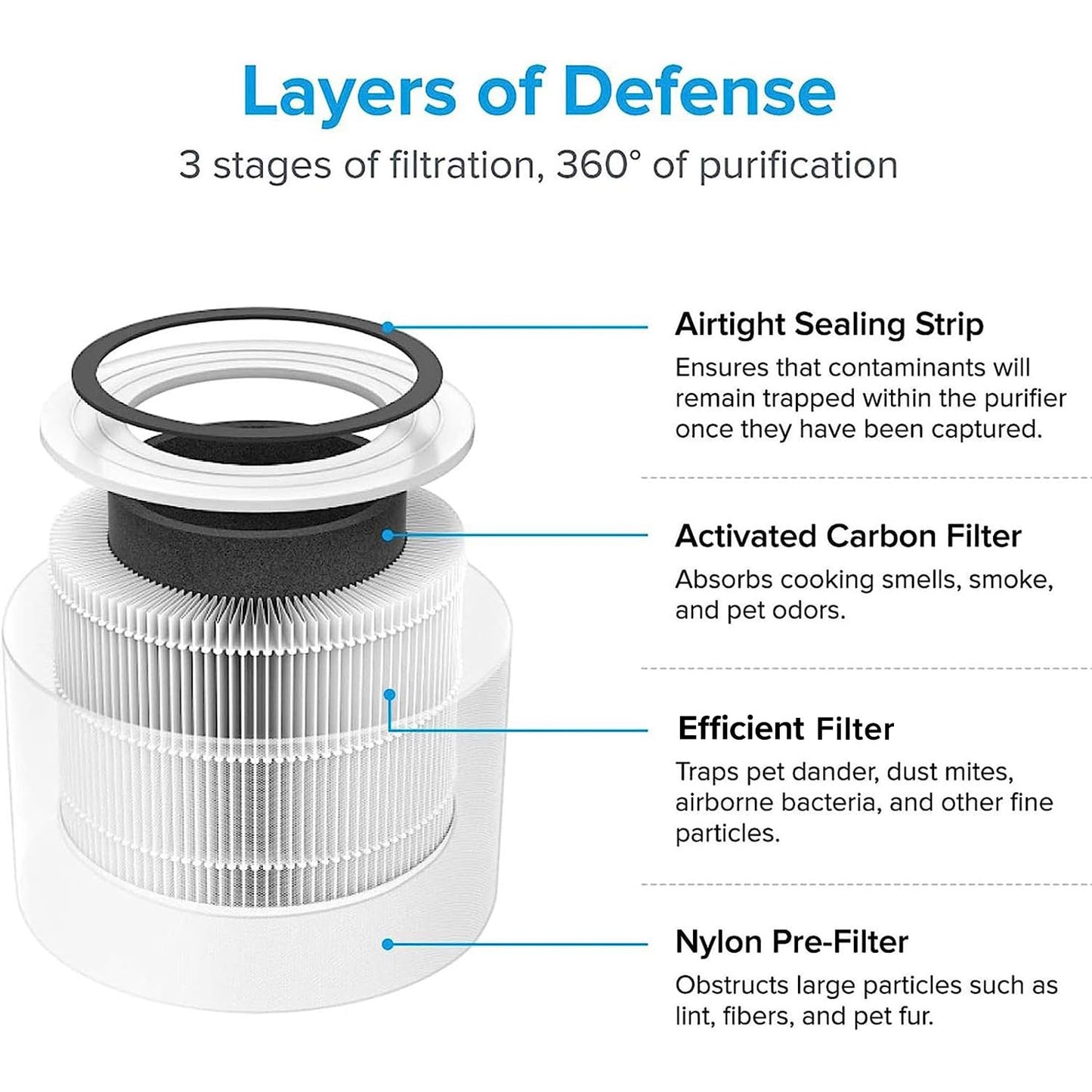 Layers of Defense

3 stages of filtration, 360° of purification

Airtight Sealing Strip

Ensures that contaminants will remain trapped within the purifier once they have been captured.

Activated Carbon Filter

Absorbs cooking smells, smoke, and pet odors.

Efficient Filter

Traps pet dander, dust mites, airborne bacteria, and other fine particles.

Nylon Pre-Filter

Obstructs large particles such as lint, fibers, and pet fur.